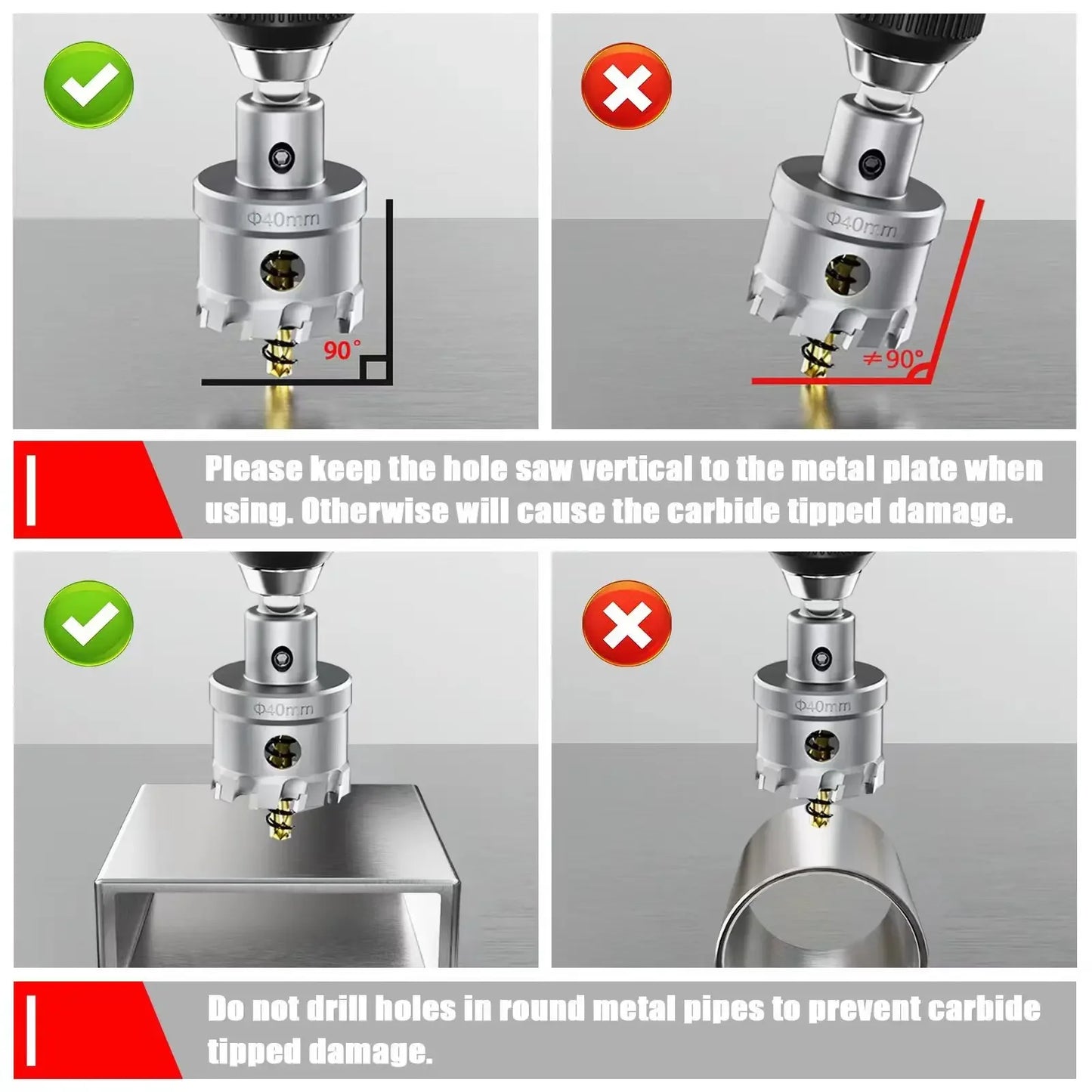 Φ40mm

90°

Φ40mm

≠90°

Please keep the hole saw vertical to the metal plate when using. Otherwise will cause the carbide tipped damage.

Φ40mm

Φ40mm

Do not drill holes in round metal pipes to prevent carbide tipped damage.